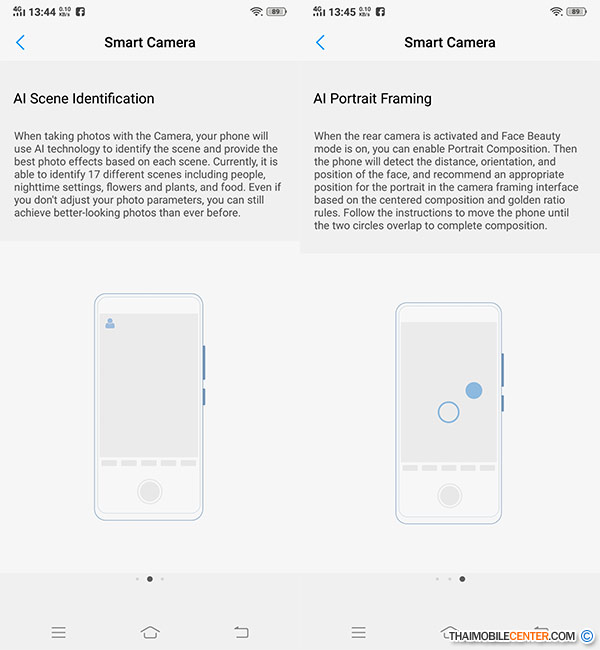 4G 13:44 0.10 KB/s 89

Smart Camera

AI Scene Identification

When taking photos with the Camera, your phone will use AI technology to identify the scene and provide the best photo effects based on each scene. Currently, it is able to identify 17 different scenes including people, nighttime settings, flowers and plants, and food. Even if you don't adjust your photo parameters, you can still achieve better-looking photos than ever before.

4G 13:45 0.10 KB/s 89

Smart Camera

AI Portrait Framing

When the rear camera is activated and Face Beauty mode is on, you can enable Portrait Composition. Then the phone will detect the distance, orientation, and position of the face, and recommend an appropriate position for the portrait in the camera framing interface based on the centered composition and golden ratio rules. Follow the instructions to move the phone until the two circles overlap to complete composition.

THAIMOBILECENTER.COM ©