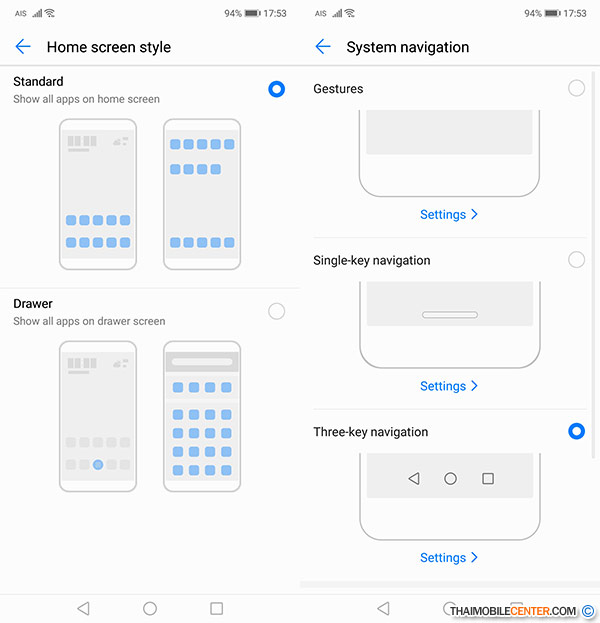 AIS 94% 17:53

Home screen style

Standard
Show all apps on home screen

Drawer
Show all apps on drawer screen

AIS 94% 17:53

System navigation

Gestures

Settings >

Single-key navigation

Settings >

Three-key navigation

Settings >

THAIMOBILECENTER.COM ©