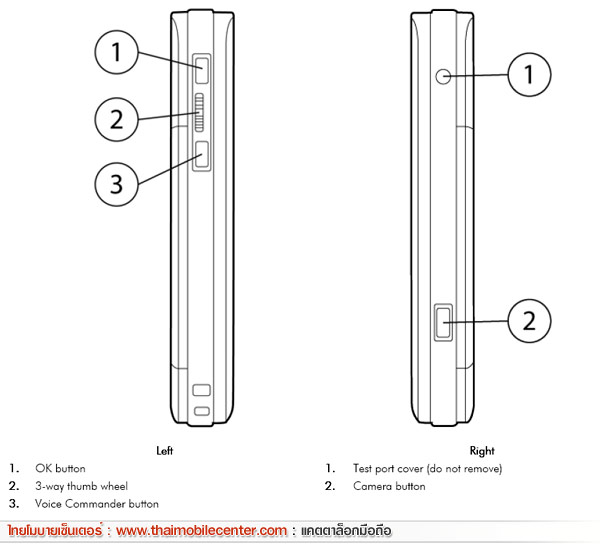 1

2

3

1

2

Left
1. OK button
2. 3-way thumb wheel
3. Voice Commander button

Right
1. Test port cover (do not remove)
2. Camera button

ไทยโมบายเซ็นเตอร์ : www.thaimobilecenter.com : แคตตาล็อกมือถือ